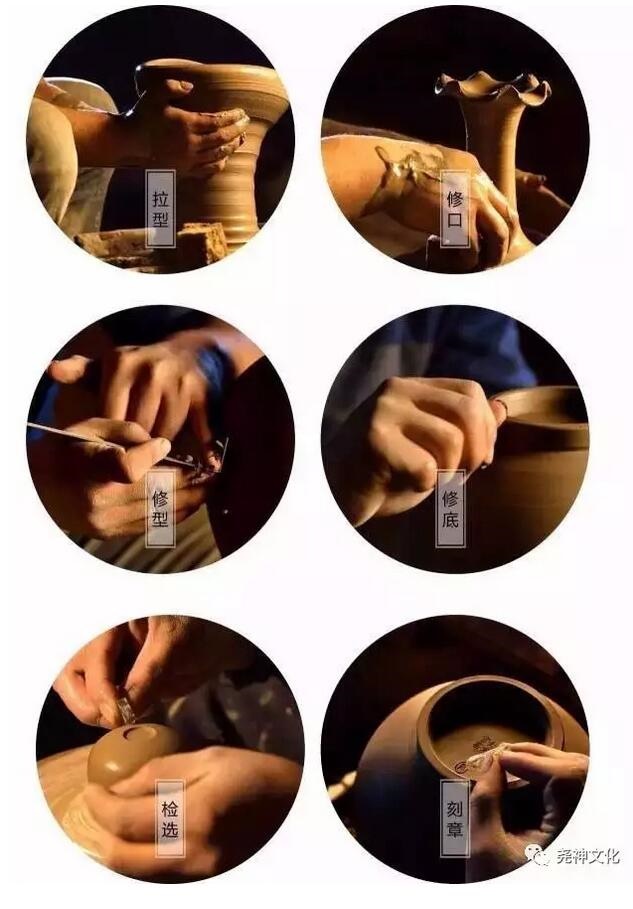 拉型

修口

修型

修底

检选

刻章

尧神文化